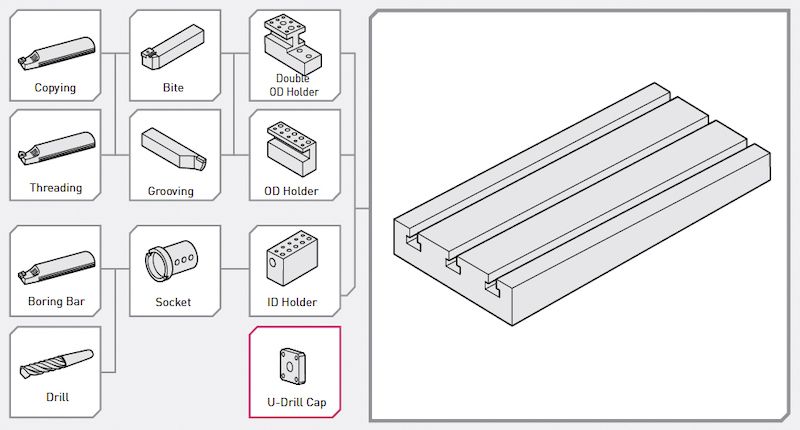 Copying

Threading

Boring Bar

Drill

Bite

Grooving

Socket

Double OD Holder

OD Holder

ID Holder

U-Drill Cap